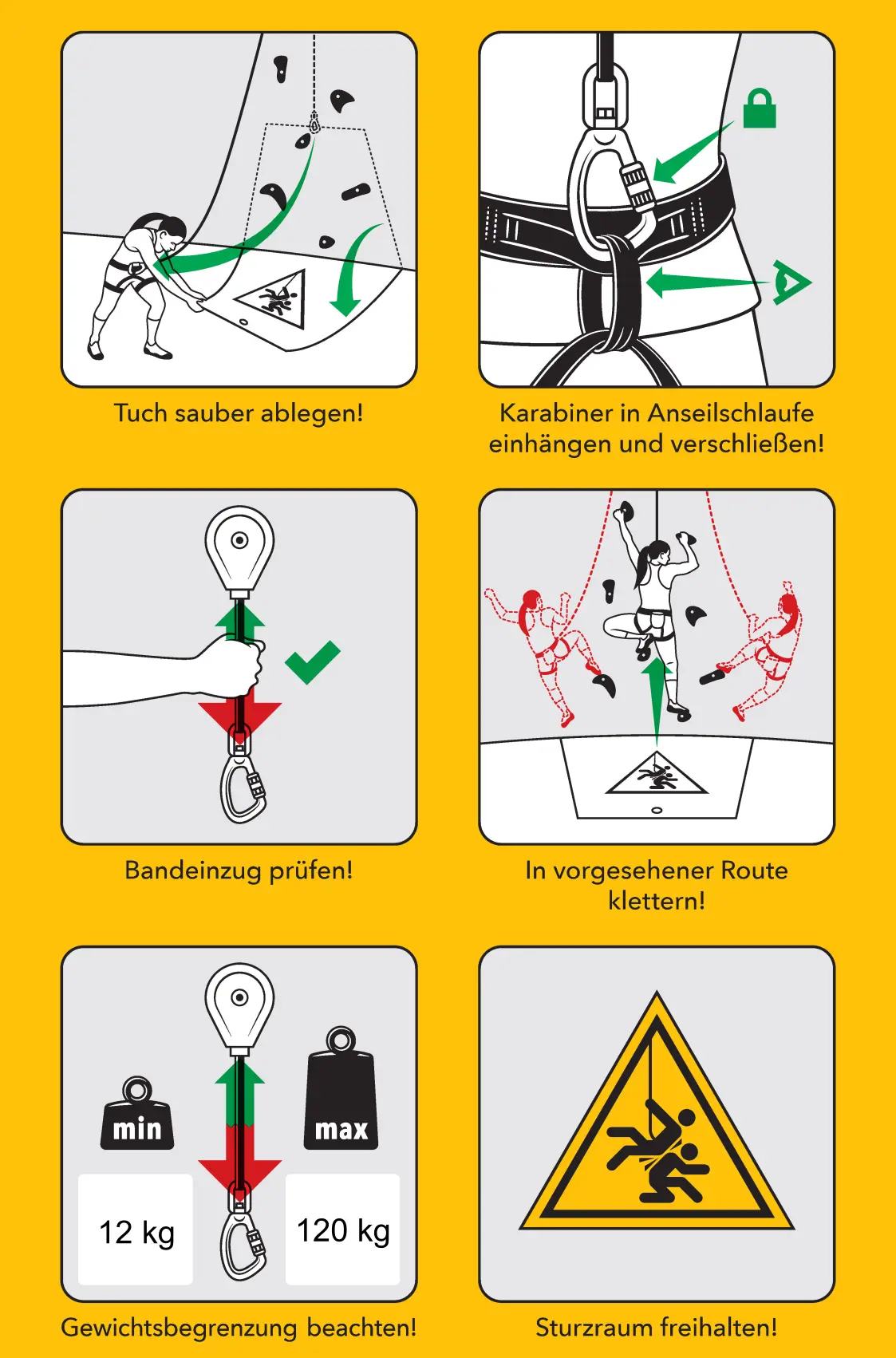 Tuch sauber ablegen!

Karabiner in Anseilschlaufe einhängen und verschließen!

Bandeinzug prüfen!

In vorgesehener Route klettern!

min

12 kg

max

120 kg

Gewichtsbegrenzung beachten!

Sturzraum freihalten!